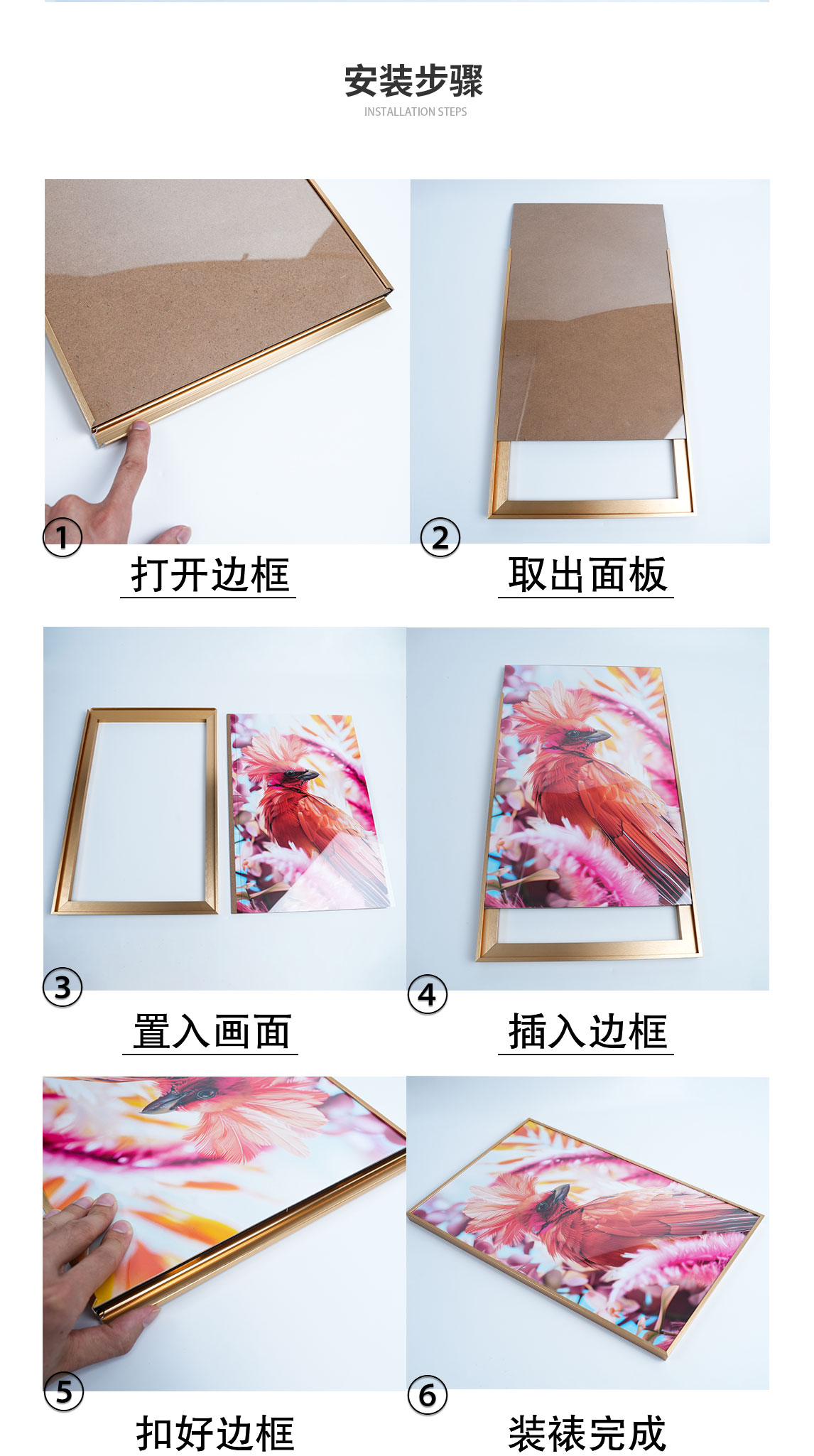 安装步骤
INSTALLATION STEPS

1
打开边框

2
取出面板

3
置入画面

4
插入边框

5
扣好边框

6
装裱完成